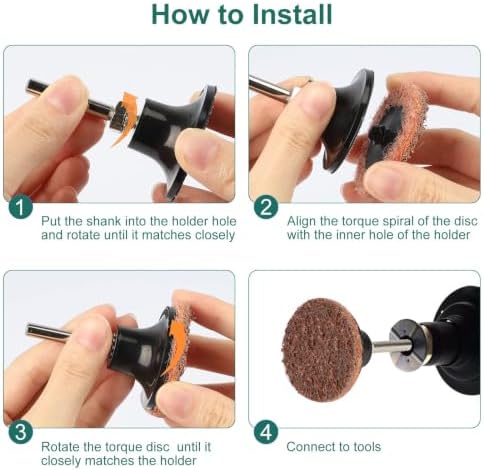 How to Install

1
Put the shank into the holder hole and rotate until it matches closely

2
Align the torque spiral of the disc with the inner hole of the holder

3
Rotate the torque disc until it closely matches the holder

4
Connect to tools