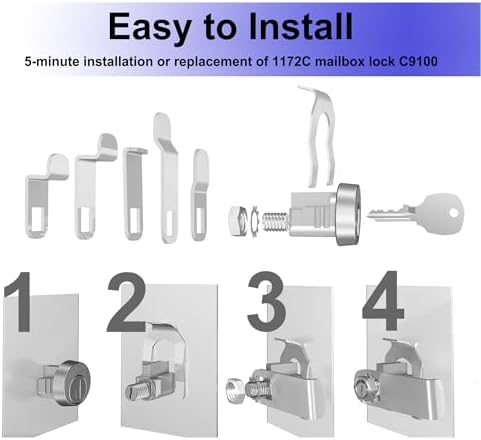 Easy to Install

5-minute installation or replacement of 1172C mailbox lock C9100

1

2

3

4