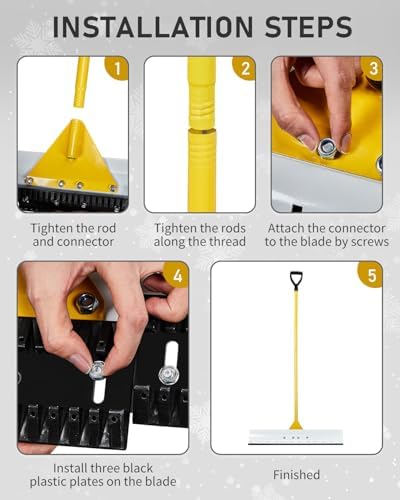 INSTALLATION STEPS

1

Tighten the rod and connector

2

Tighten the rods along the thread

3

Attach the connector to the blade by screws

4

Install three black plastic plates on the blade

5

Finished