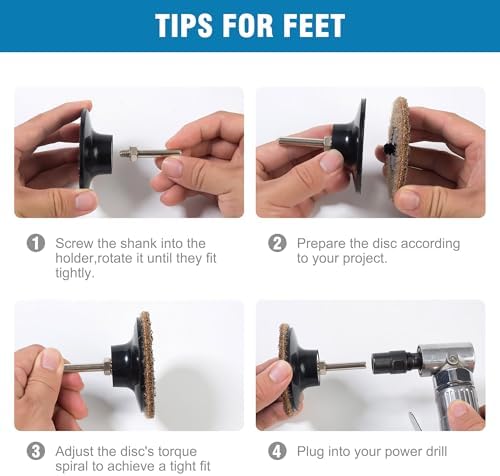 TIPS FOR FEET

1 Screw the shank into the holder,rotate it until they fit tightly.

2 Prepare the disc according to your project.

3 Adjust the disc's torque spiral to achieve a tight fit

4 Plug into your power drill