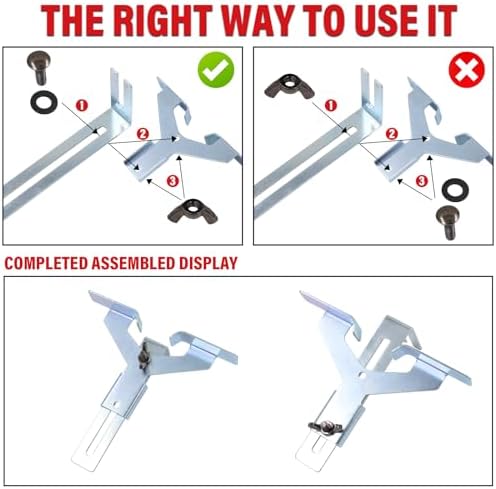 THE RIGHT WAY TO USE IT

1
2
3

1
2
3

COMPLETED ASSEMBLED DISPLAY