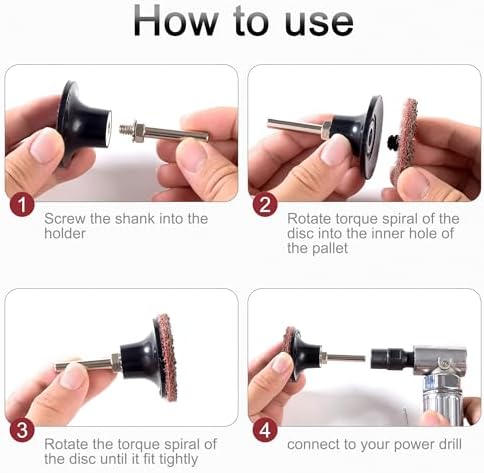 How to use

1
Screw the shank into the holder

2
Rotate torque spiral of the disc into the inner hole of the pallet

3
Rotate the torque spiral of the disc until it fit tightly

4
connect to your power drill