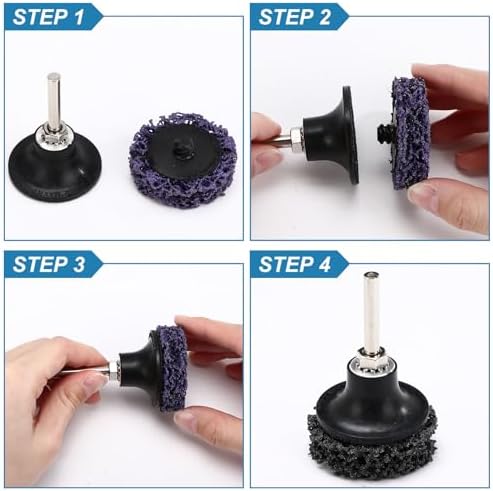 STEP 1

STEP 2

STEP 3

STEP 4