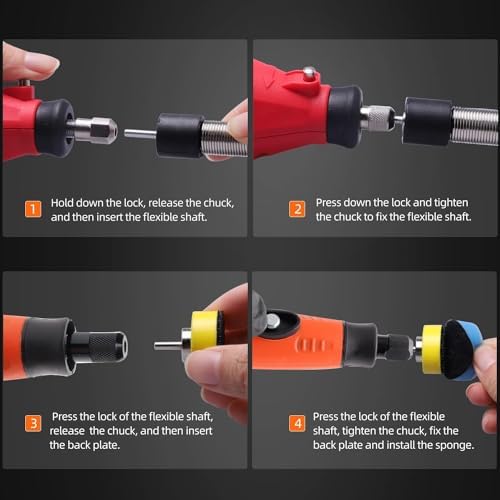 1 Hold down the lock, release the chuck, and then insert the flexible shaft.

2 Press down the lock and tighten the chuck to fix the flexible shaft.

3 Press the lock of the flexible shaft, release the chuck, and then insert the back plate.

4 Press the lock of the flexible shaft, tighten the chuck, fix the back plate and install the sponge.