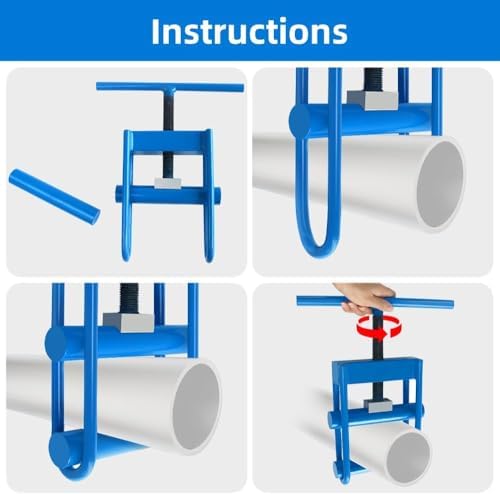 Instructions