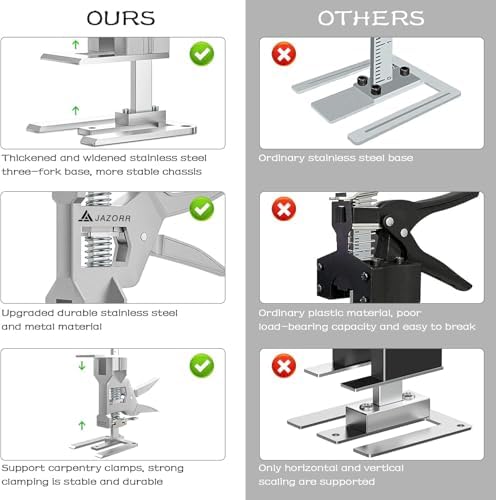 OURS

Thickened and widened stainless steel three-fork base, more stable chassis

JAZORR

Upgraded durable stainless steel and metal material

Support carpentry clamps, strong clamping is stable and durable

OTHERS

Ordinary stainless steel base

Ordinary plastic material, poor load-bearing capacity and easy to break

Only horizontal and vertical scaling are supported