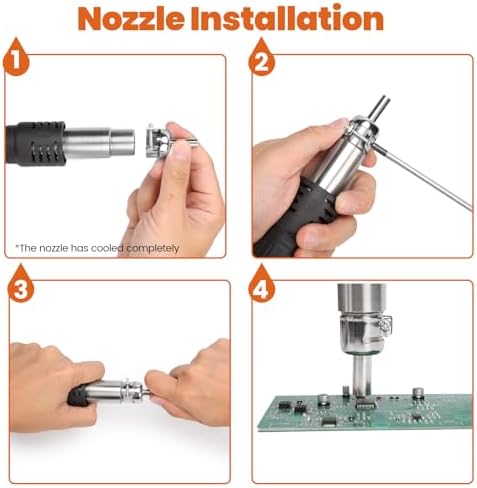 Nozzle Installation

1

*The nozzle has cooled completely

2

3

4