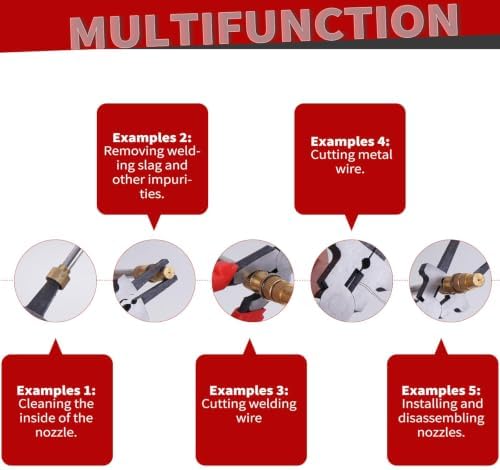 MULTIFUNCTION

Examples 2:
Removing welding slag and other impurities.

Examples 4:
Cutting metal wire.

Examples 1:
Cleaning the inside of the nozzle.

Examples 3:
Cutting welding wire

Examples 5:
Installing and disassembling nozzles.