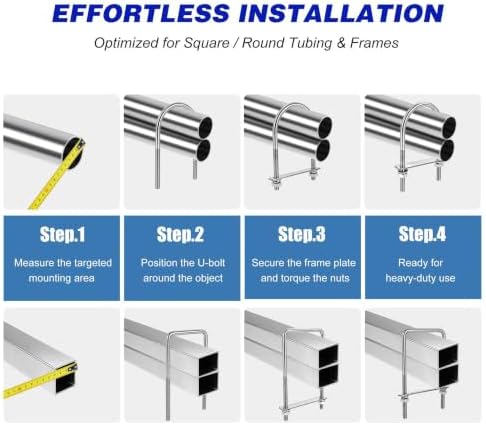 EFFORTLESS INSTALLATION

Optimized for Square / Round Tubing & Frames

Step.1
Measure the targeted mounting area

Step.2
Position the U-bolt around the object

Step.3
Secure the frame plate and torque the nuts

Step.4
Ready for heavy-duty use