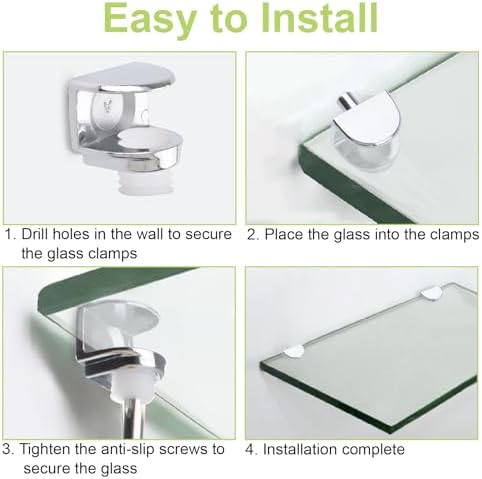 Easy to Install

1. Drill holes in the wall to secure the glass clamps

2. Place the glass into the clamps

3. Tighten the anti-slip screws to secure the glass

4. Installation complete