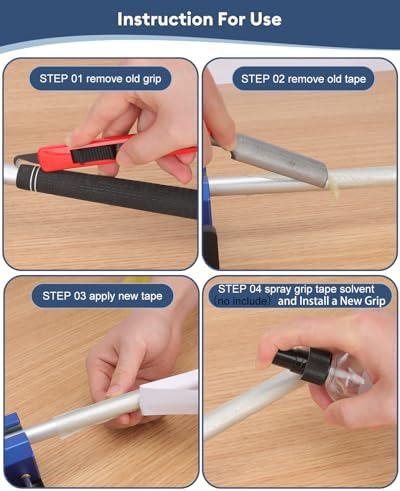 Instruction For Use

STEP 01 remove old grip

STEP 02 remove old tape

STEP 03 apply new tape

STEP 04 spray grip tape solvent (no include) and Install a New Grip