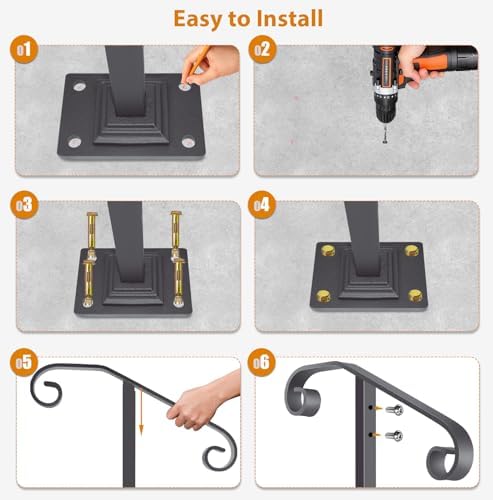 Easy to Install

01

02

03

04

05

06