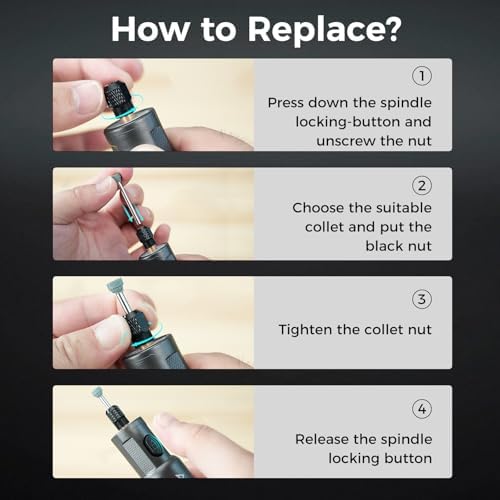 How to Replace?

①
Press down the spindle locking-button and unscrew the nut

②
Choose the suitable collet and put the black nut

③
Tighten the collet nut

④
Release the spindle locking button