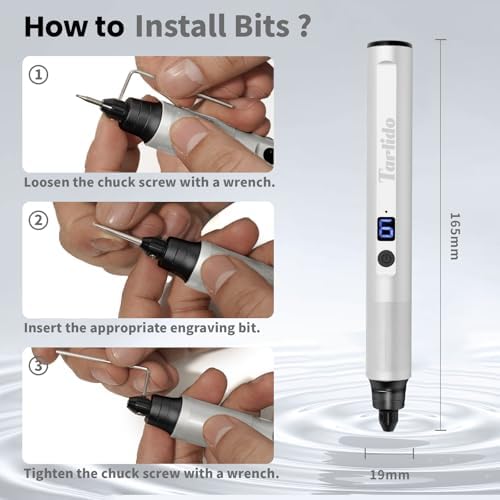 How to Install Bits ?

①

Loosen the chuck screw with a wrench.

②

Insert the appropriate engraving bit.

③

Tighten the chuck screw with a wrench.

Tarlido

6

165mm

19mm