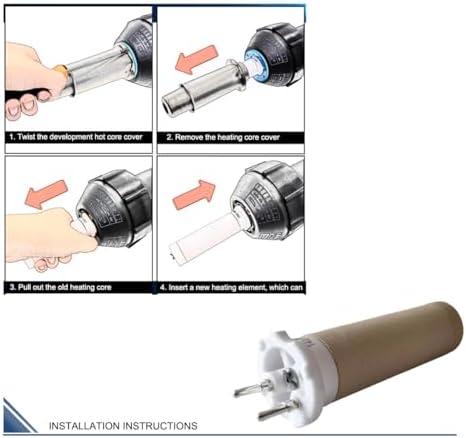 1. Twist the development hot core cover

2. Remove the heating core cover

3. Pull out the old heating core

4. Insert a new heating element, which can

INSTALLATION INSTRUCTIONS