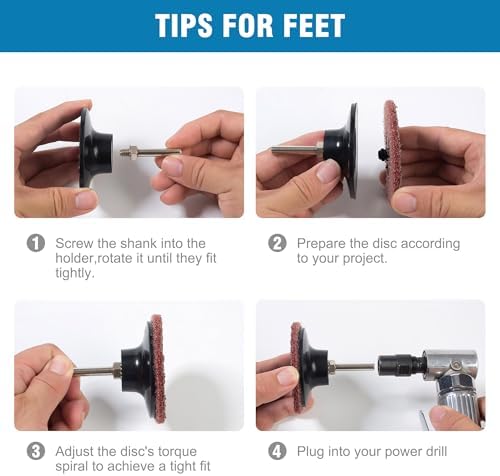 TIPS FOR FEET

1 Screw the shank into the holder,rotate it until they fit tightly.

2 Prepare the disc according to your project.

3 Adjust the disc's torque spiral to achieve a tight fit

4 Plug into your power drill