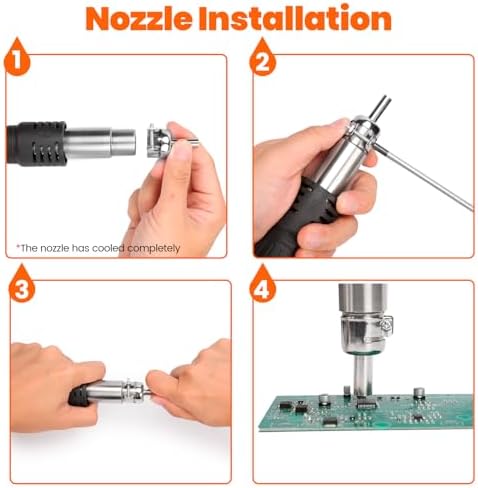 Nozzle Installation

1

*The nozzle has cooled completely

2

3

4