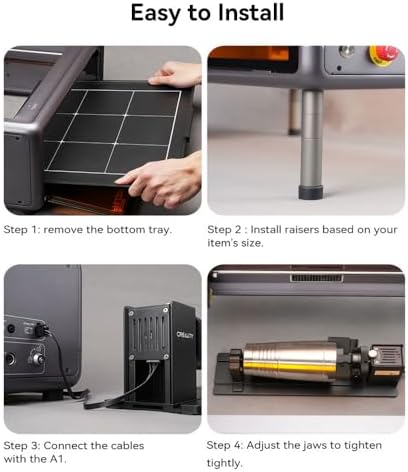 Easy to Install

Step 1: remove the bottom tray.

Step 2 : Install raisers based on your item's size.

CREALITY

Step 3: Connect the cables with the A1.

Step 4: Adjust the jaws to tighten tightly.