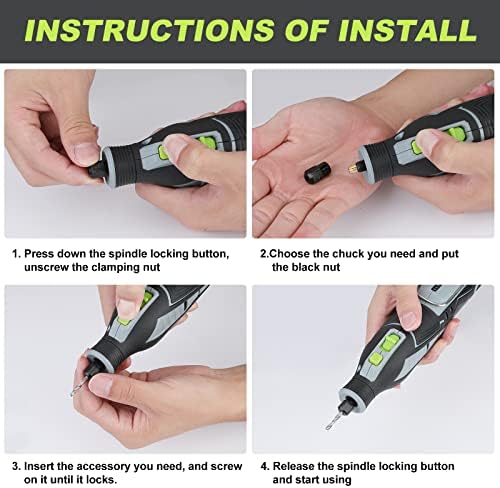 INSTRUCTIONS OF INSTALL

1. Press down the spindle locking button, unscrew the clamping nut

2.Choose the chuck you need and put the black nut

3. Insert the accessory you need, and screw on it until it locks.

4. Release the spindle locking button and start using