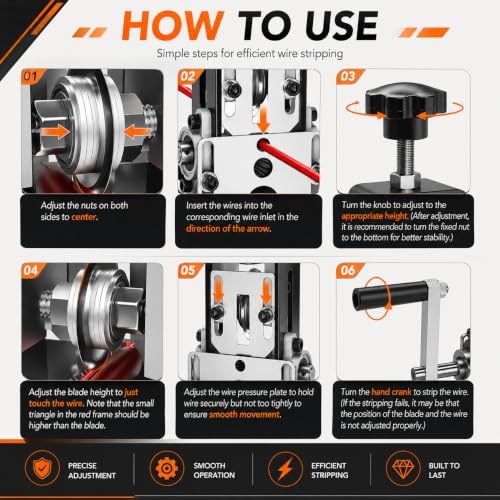 HOW TO USE

Simple steps for efficient wire stripping

01

Adjust the nuts on both sides to center.

02

Insert the wires into the corresponding wire inlet in the direction of the arrow.

03

Turn the knob to adjust to the appropriate height. (After adjustment, it is recommended to turn the fixed nut to the bottom for better stability.)

04

Adjust the blade height to just touch the wire. Note that the small triangle in the red frame should be higher than the blade.

05

Adjust the wire pressure plate to hold wire securely but not too tightly to ensure smooth movement.

06

Turn the hand crank to strip the wire. (If the stripping fails, it may be that the position of the blade and the wire is not adjusted properly.)

PRECISE ADJUSTMENT

SMOOTH OPERATION

EFFICIENT STRIPPING

BUILT TO LAST