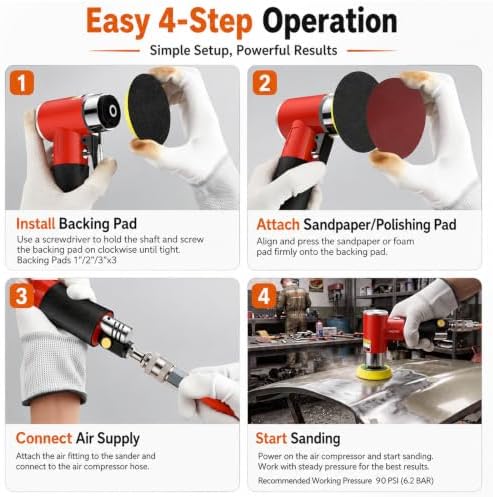 Easy 4-Step Operation

Simple Setup, Powerful Results

1

Install Backing Pad

Use a screwdriver to hold the shaft and screw the backing pad on clockwise until tight. Backing Pads 1"/2"/3"x3

2

Attach Sandpaper/Polishing Pad

Align and press the sandpaper or foam pad firmly onto the backing pad.

3

Connect Air Supply

Attach the air fitting to the sander and connect to the air compressor hose.

4

Start Sanding

Power on the air compressor and start sanding. Work with steady pressure for the best results.

Recommended Working Pressure 90 PSI (6.2 BAR)