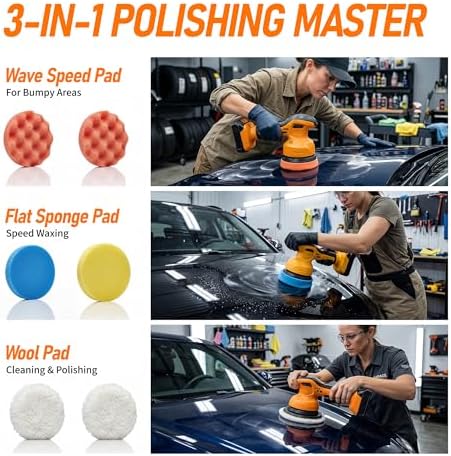 3-IN-1 POLISHING MASTER

Wave Speed Pad
For Bumpy Areas

Flat Sponge Pad
Speed Waxing

Wool Pad
Cleaning & Polishing