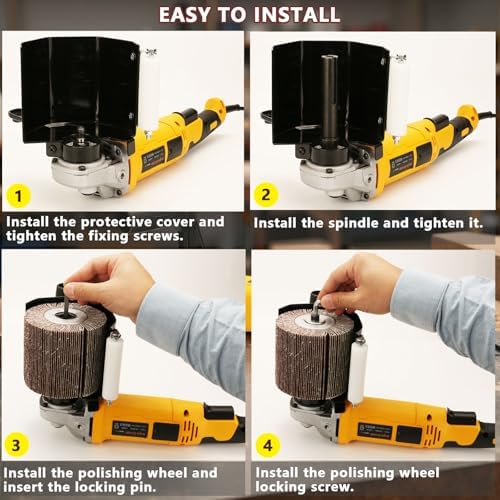 EASY TO INSTALL

1

Install the protective cover and tighten the fixing screws.

2

Install the spindle and tighten it.

3

Install the polishing wheel and insert the locking pin.

4

Install the polishing wheel locking screw.