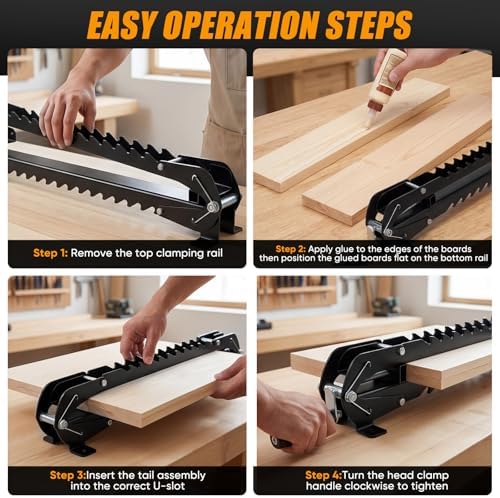 EASY OPERATION STEPS

Step 1: Remove the top clamping rail

Step 2: Apply glue to the edges of the boards then position the glued boards flat on the bottom rail

Step 3:Insert the tail assembly into the correct U-slot

Step 4:Turn the head clamp handle clockwise to tighten