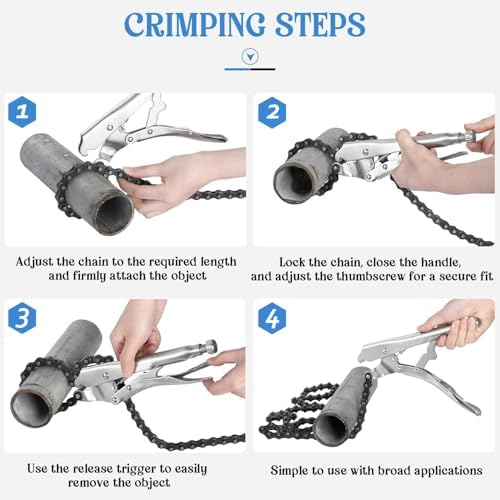 CRIMPING STEPS

1

Adjust the chain to the required length and firmly attach the object

2

Lock the chain, close the handle, and adjust the thumbscrew for a secure fit

3

Use the release trigger to easily remove the object

4

Simple to use with broad applications