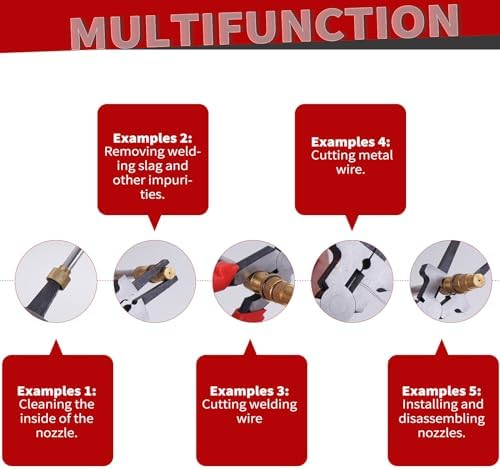 MULTIFUNCTION

Examples 2: Removing welding slag and other impurities.

Examples 4: Cutting metal wire.

Examples 1: Cleaning the inside of the nozzle.

Examples 3: Cutting welding wire

Examples 5: Installing and disassembling nozzles.