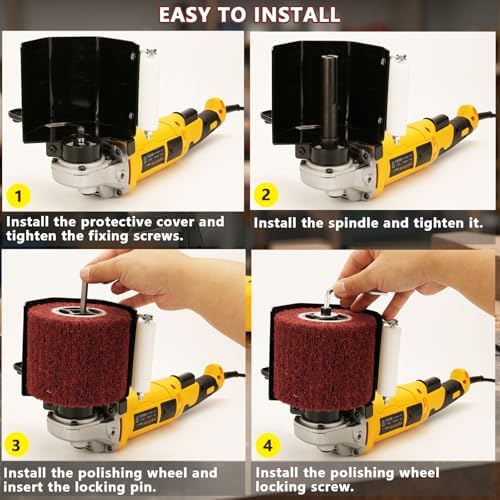 EASY TO INSTALL

1

Install the protective cover and tighten the fixing screws.

2

Install the spindle and tighten it.

3

Install the polishing wheel and insert the locking pin.

4

Install the polishing wheel locking screw.