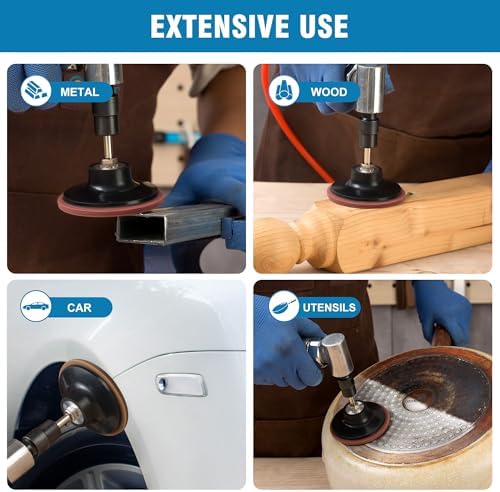 EXTENSIVE USE

METAL

WOOD

CAR

UTENSILS