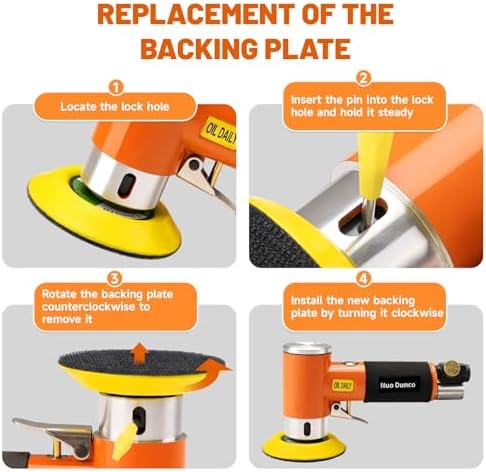 REPLACEMENT OF THE BACKING PLATE

1
Locate the lock hole

OIL DAILY

2
Insert the pin into the lock hole and hold it steady

3
Rotate the backing plate counterclockwise to remove it

4
Install the new backing plate by turning it clockwise

OIL DAILY

Nuo Dunco