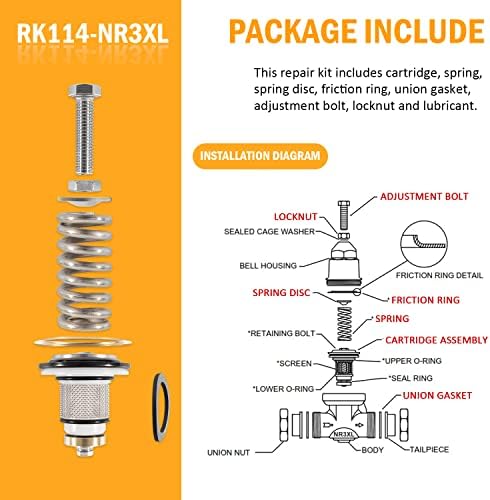 RK114-NR3XL

PACKAGE INCLUDE

This repair kit includes cartridge, spring, spring disc, friction ring, union gasket, adjustment bolt, locknut and lubricant.

INSTALLATION DIAGRAM

ADJUSTMENT BOLT
LOCKNUT
SEALED CAGE WASHER
BELL HOUSING
FRICTION RING DETAIL
SPRING DISC
*FRICTION RING
*SPRING
*RETAINING BOLT
CARTRIDGE ASSEMBLY
*SCREEN
*UPPER O-RING
*SEAL RING
*LOWER O-RING
UNION GASKET
NR3XL
UNION NUT
BODY
TAILPIECE