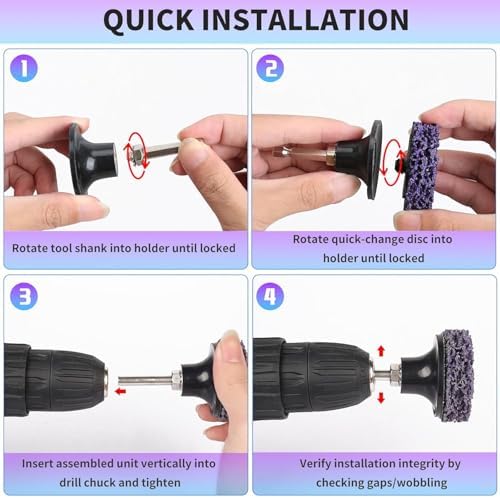 QUICK INSTALLATION

1

Rotate tool shank into holder until locked

2

Rotate quick-change disc into holder until locked

3

Insert assembled unit vertically into drill chuck and tighten

4

Verify installation integrity by checking gaps/wobbling