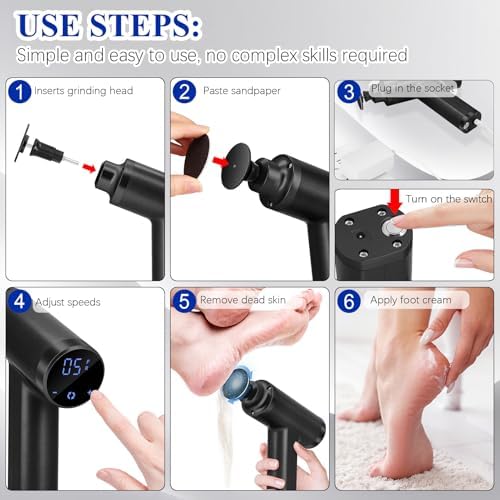 USE STEPS:
Simple and easy to use, no complex skills required

1 Inserts grinding head

2 Paste sandpaper

3 Plug in the socket

Turn on the switch

4 Adjust speeds

05

5 Remove dead skin

6 Apply foot cream