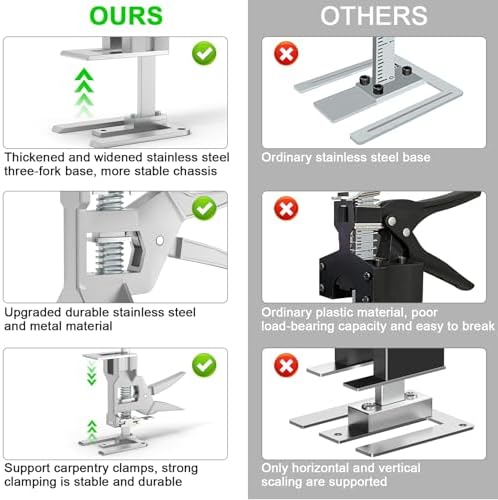 OURS

Thickened and widened stainless steel three-fork base, more stable chassis

Upgraded durable stainless steel and metal material

Support carpentry clamps, strong clamping is stable and durable

OTHERS

Ordinary stainless steel base

Ordinary plastic material, poor load-bearing capacity and easy to break

Only horizontal and vertical scaling are supported