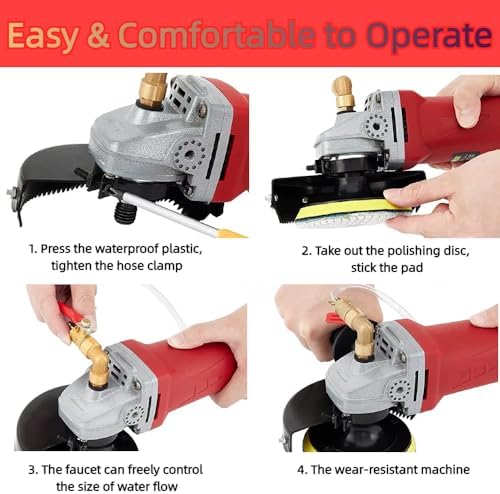 Easy & Comfortable to Operate

1. Press the waterproof plastic, tighten the hose clamp

2. Take out the polishing disc, stick the pad

3. The faucet can freely control the size of water flow

4. The wear-resistant machine