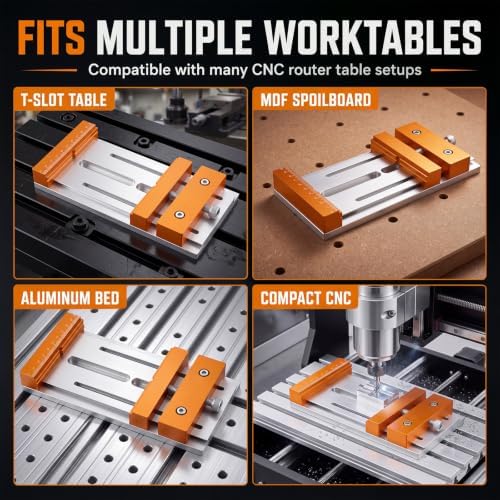 FITS MULTIPLE WORKTABLES

Compatible with many CNC router table setups

T-SLOT TABLE

MDF SPOILBOARD

ALUMINUM BED

COMPACT CNC