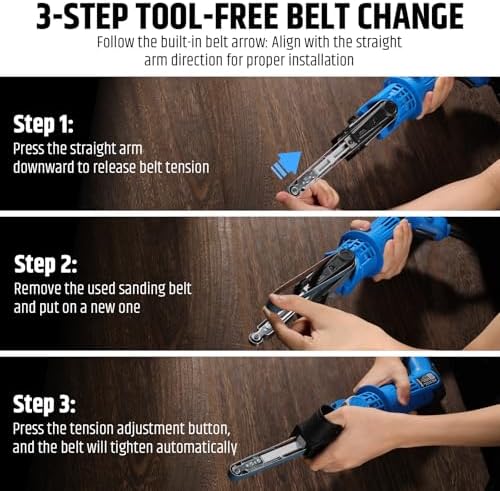 3-STEP TOOL-FREE BELT CHANGE

Follow the built-in belt arrow: Align with the straight arm direction for proper installation

Step 1:
Press the straight arm downward to release belt tension

Step 2:
Remove the used sanding belt and put on a new one

Step 3:
Press the tension adjustment button, and the belt will tighten automatically