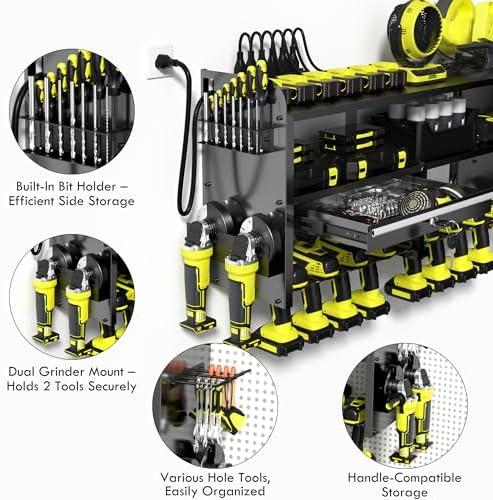 Built-In Bit Holder – Efficient Side Storage

Dual Grinder Mount – Holds 2 Tools Securely

Various Hole Tools, Easily Organized

Handle-Compatible Storage