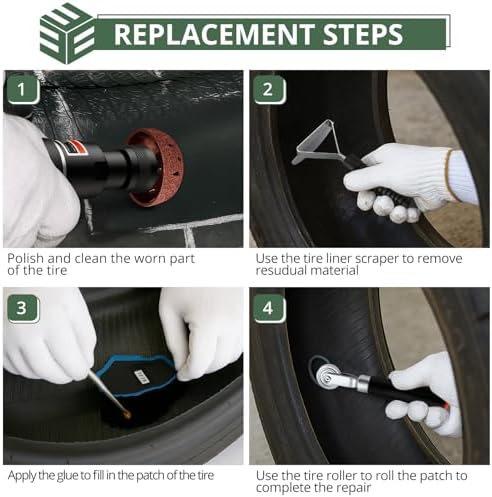 REPLACEMENT STEPS

1

Polish and clean the worn part of the tire

2

Use the tire liner scraper to remove resudual material

3

Apply the glue to fill in the patch of the tire

4

Use the tire roller to roll the patch to complete the repair