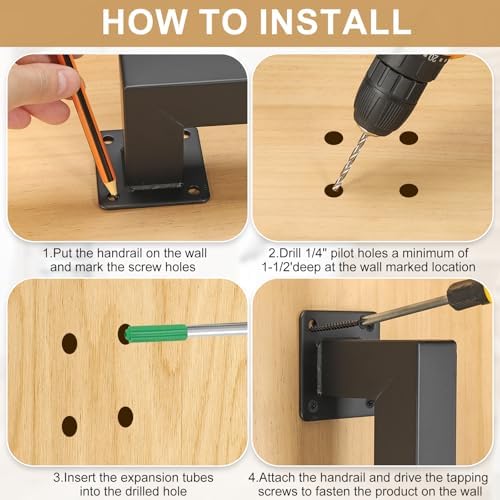 HOW TO INSTALL

1.Put the handrail on the wall and mark the screw holes

2.Drill 1/4" pilot holes a minimum of 1-1/2'deep at the wall marked location

3.Insert the expansion tubes into the drilled hole

4.Attach the handrail and drive the tapping screws to fasten the product on the wall