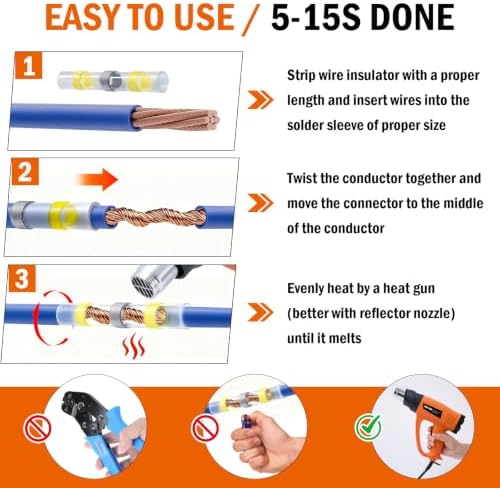 EASY TO USE / 5-15S DONE

1

Strip wire insulator with a proper length and insert wires into the solder sleeve of proper size

2

Twist the conductor together and move the connector to the middle of the conductor

3

Evenly heat by a heat gun (better with reflector nozzle) until it melts