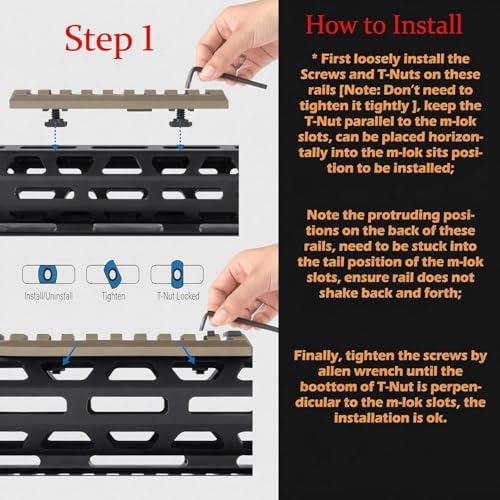 Step 1

Install/Uninstall

Tighten

T-Nut Locked

How to Install

* First loosely install the Screws and T-Nuts on these rails [Note: Don't need to tighten it tightly ], keep the T-Nut parallel to the m-lok slots, can be placed horizontally into the m-lok sits position to be installed;

Note the protruding positions on the back of these rails, need to be stuck into the tail position of the m-lok slots, ensure rail does not shake back and forth;

Finally, tighten the screws by allen wrench until the boottom of T-Nut is perpendicular to the m-lok slots, the installation is ok.