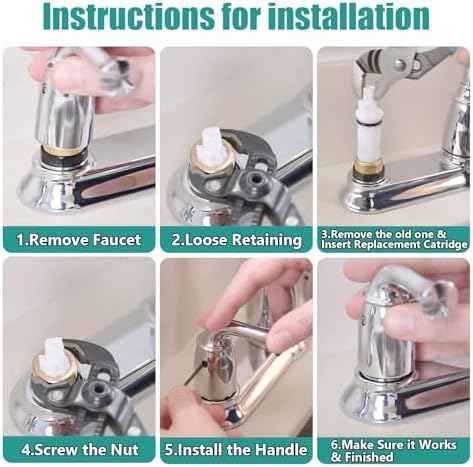 Instructions for installation

1.Remove Faucet

2.Loose Retaining

3.Remove the old one & Insert Replacement Catridge

4.Screw the Nut

5.Install the Handle

6.Make Sure it Works & Finished