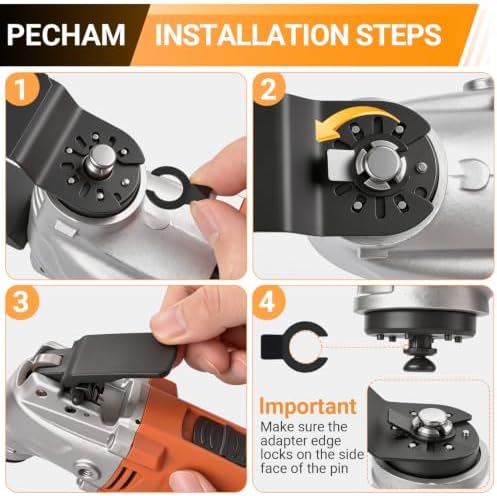 PECHAM INSTALLATION STEPS

1

2

3

4

Important
Make sure the adapter edge locks on the side face of the pin