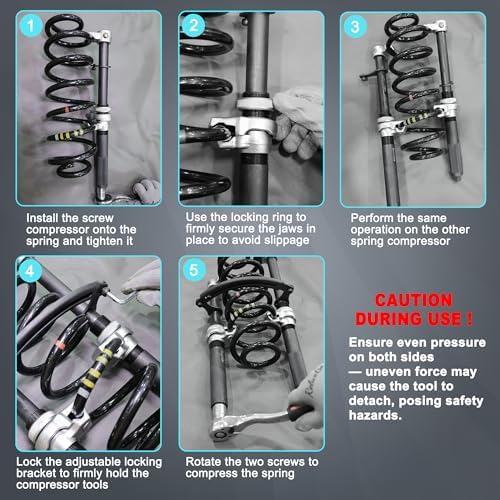 1

Install the screw compressor onto the spring and tighten it

2

Use the locking ring to firmly secure the jaws in place to avoid slippage

3

Perform the same operation on the other spring compressor

4

Lock the adjustable locking bracket to firmly hold the compressor tools

5

Rotate the two screws to compress the spring

CAUTION DURING USE !

Ensure even pressure on both sides — uneven force may cause the tool to detach, posing safety hazards.