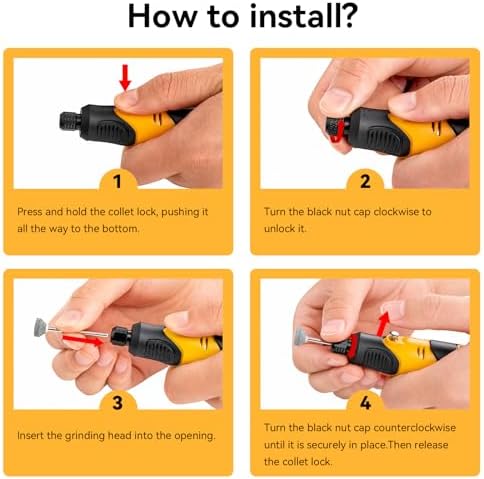 How to install?

1

Press and hold the collet lock, pushing it all the way to the bottom.

2

Turn the black nut cap clockwise to unlock it.

3

Insert the grinding head into the opening.

4

Turn the black nut cap counterclockwise until it is securely in place.Then release the collet lock.