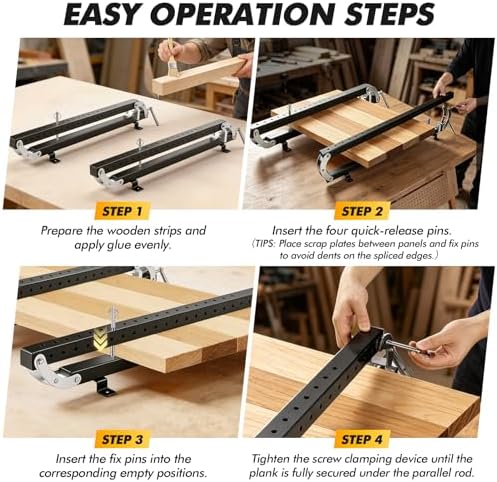 EASY OPERATION STEPS

STEP 1

Prepare the wooden strips and apply glue evenly.

STEP 2

Insert the four quick-release pins.
(TIPS: Place scrap plates between panels and fix pins to avoid dents on the spliced edges.)

STEP 3

Insert the fix pins into the corresponding empty positions.

STEP 4

Tighten the screw clamping device until the plank is fully secured under the parallel rod.